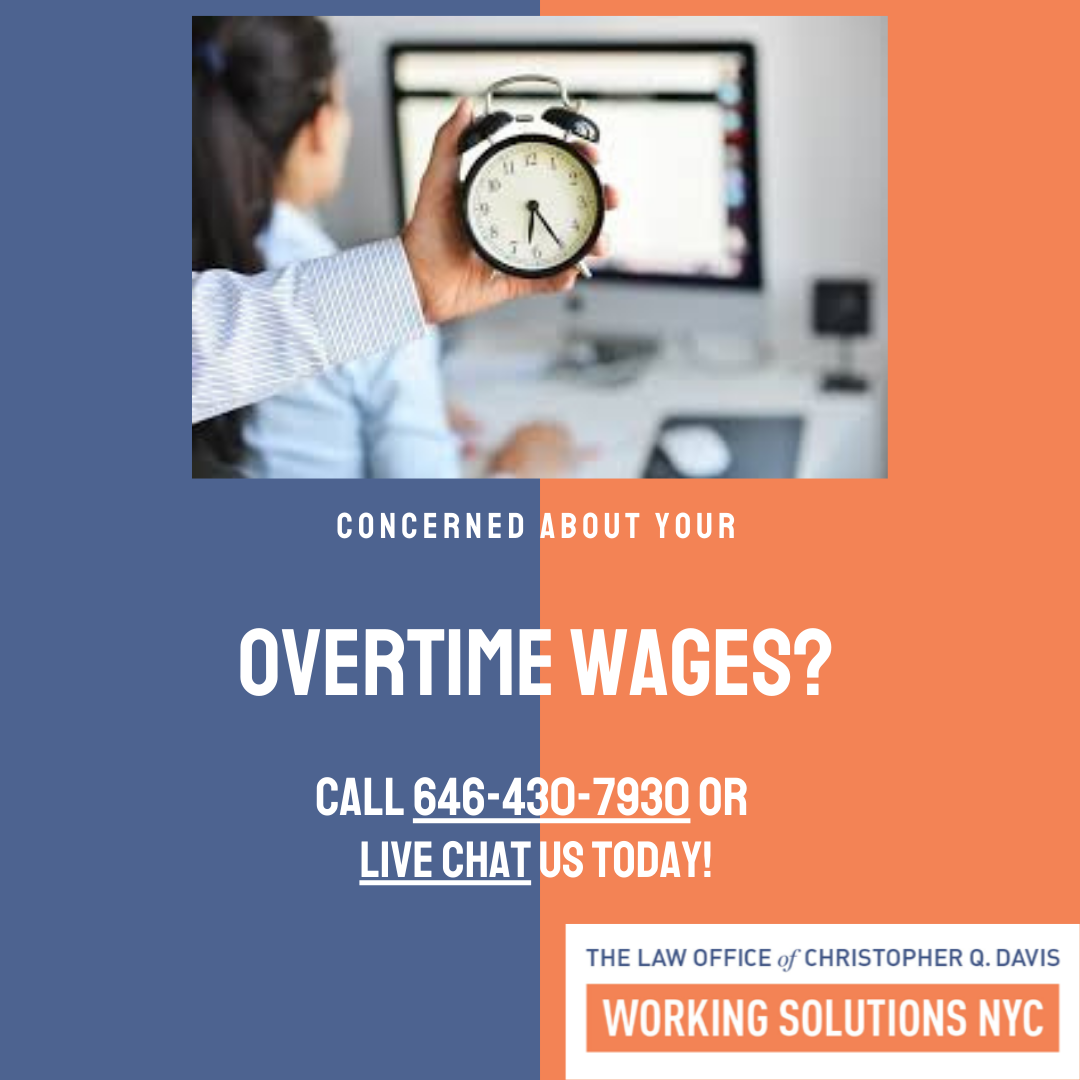 CONCERNED ABOUT YOUR

OVERTIME WAGES?

CALL 646-430-7930 OR LIVE CHAT US TODAY!

THE LAW OFFICE of CHRISTOPHER Q. DAVIS

WORKING SOLUTIONS NYC